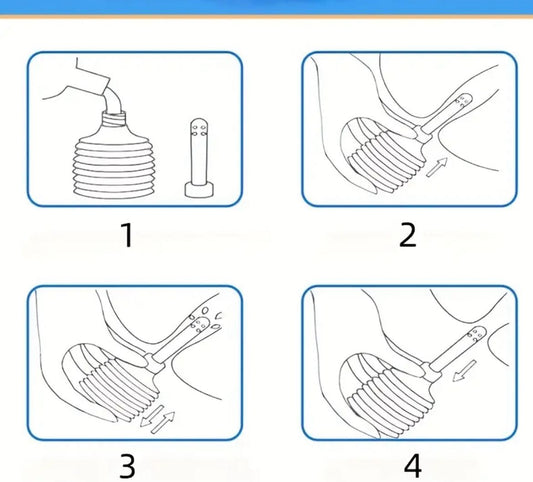 1

2

3

4